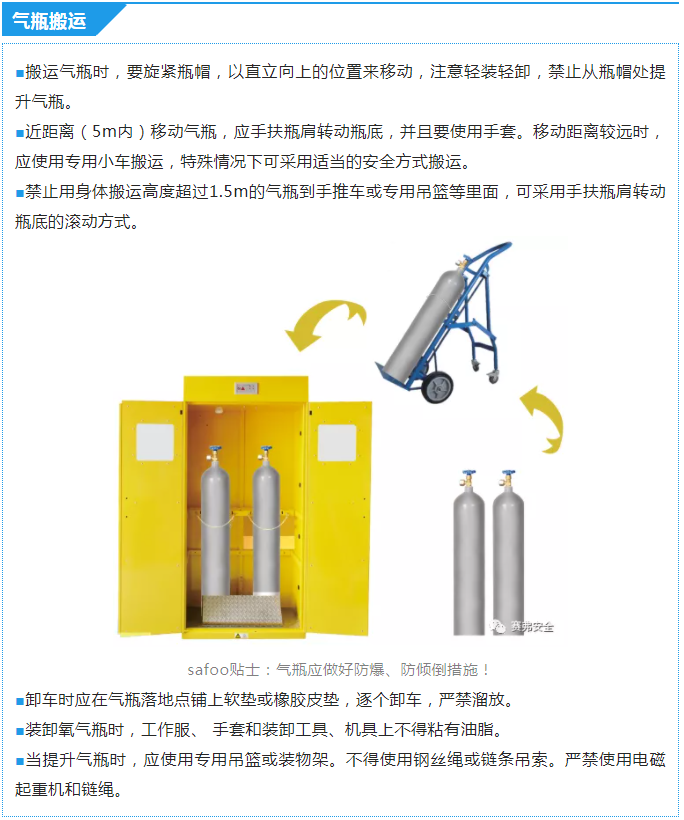 气瓶搬运

■搬运气瓶时，要旋紧瓶帽，以直立向上的位置来移动，注意轻装轻卸，禁止从瓶帽处提升气瓶。

■近距离（5m内）移动气瓶，应手扶瓶肩转动瓶底，并且要使用手套。移动距离较远时，应使用专用小车搬运，特殊情况下可采用适当的安全方式搬运。

■禁止用身体搬运高度超过1.5m的气瓶到手推车或专用吊篮等里面，可采用手扶瓶肩转动瓶底的滚动方式。

赛弗安全

safoo贴士：气瓶应做好防爆、防倾倒措施！

■卸车时应在气瓶落地点铺上软垫或橡胶皮垫，逐个卸车，严禁溜放。

■装卸氧气瓶时，工作服、 手套和装卸工具、机具上不得粘有油脂。

■当提升气瓶时，应使用专用吊篮或装物架。不得使用钢丝绳或链条吊索。严禁使用电磁起重机和链绳。